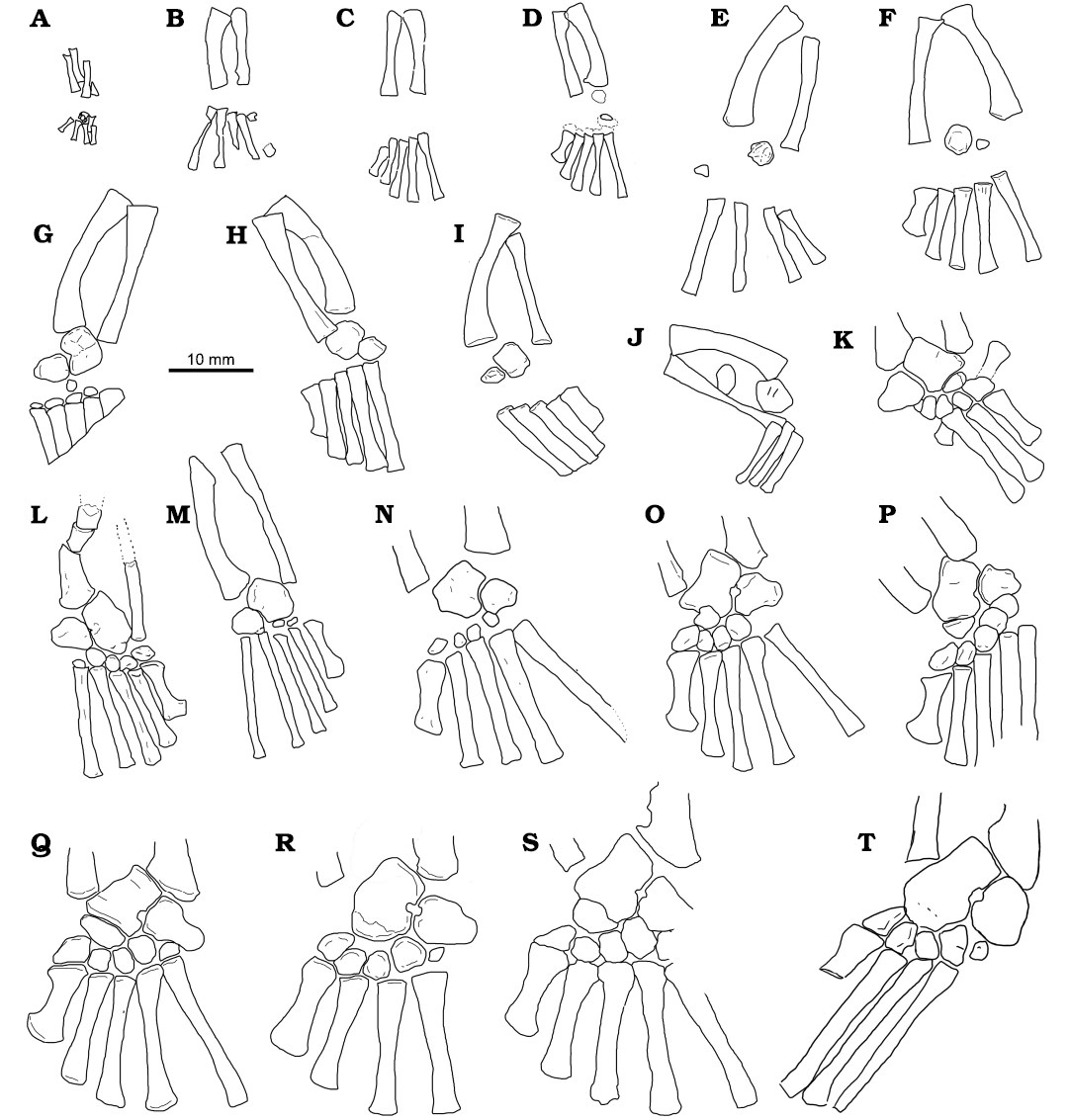 A B C D E F
G H I
10 mm
J K
L M N O P
Q R S T